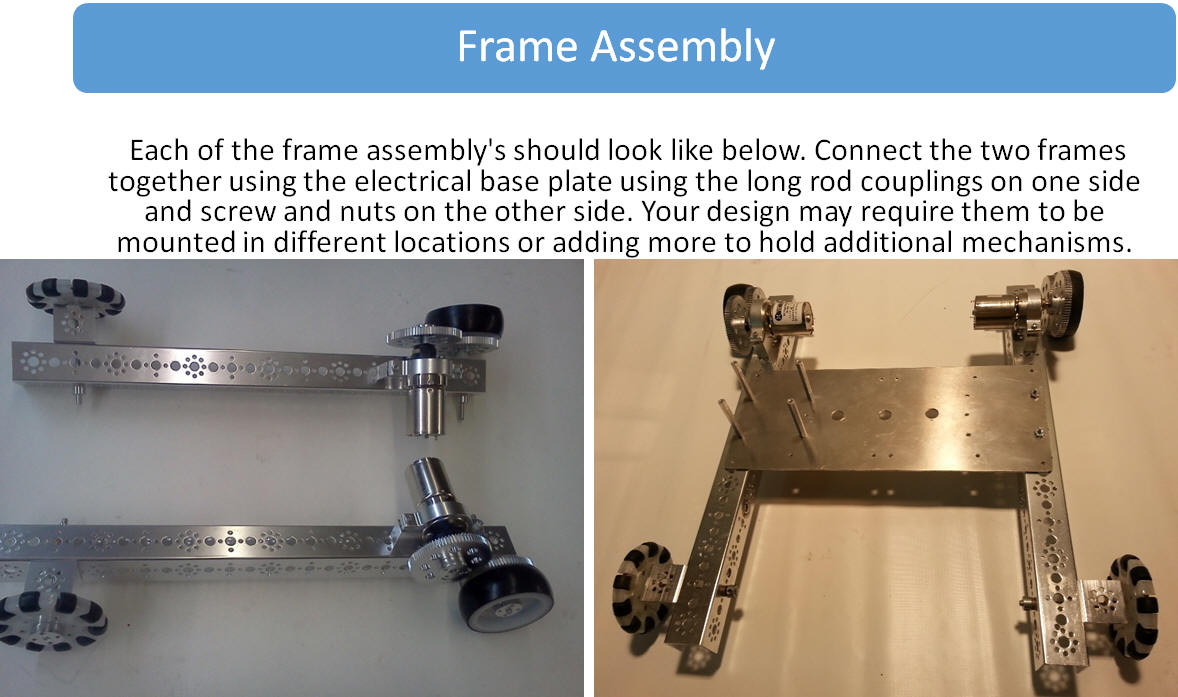 Frame Assembly

Each of the frame assembly's should look like below. Connect the two frames together using the electrical base plate using the long rod couplings on one side and screw and nuts on the other side. Your design may require them to be mounted in different locations or adding more to hold additional mechanisms.